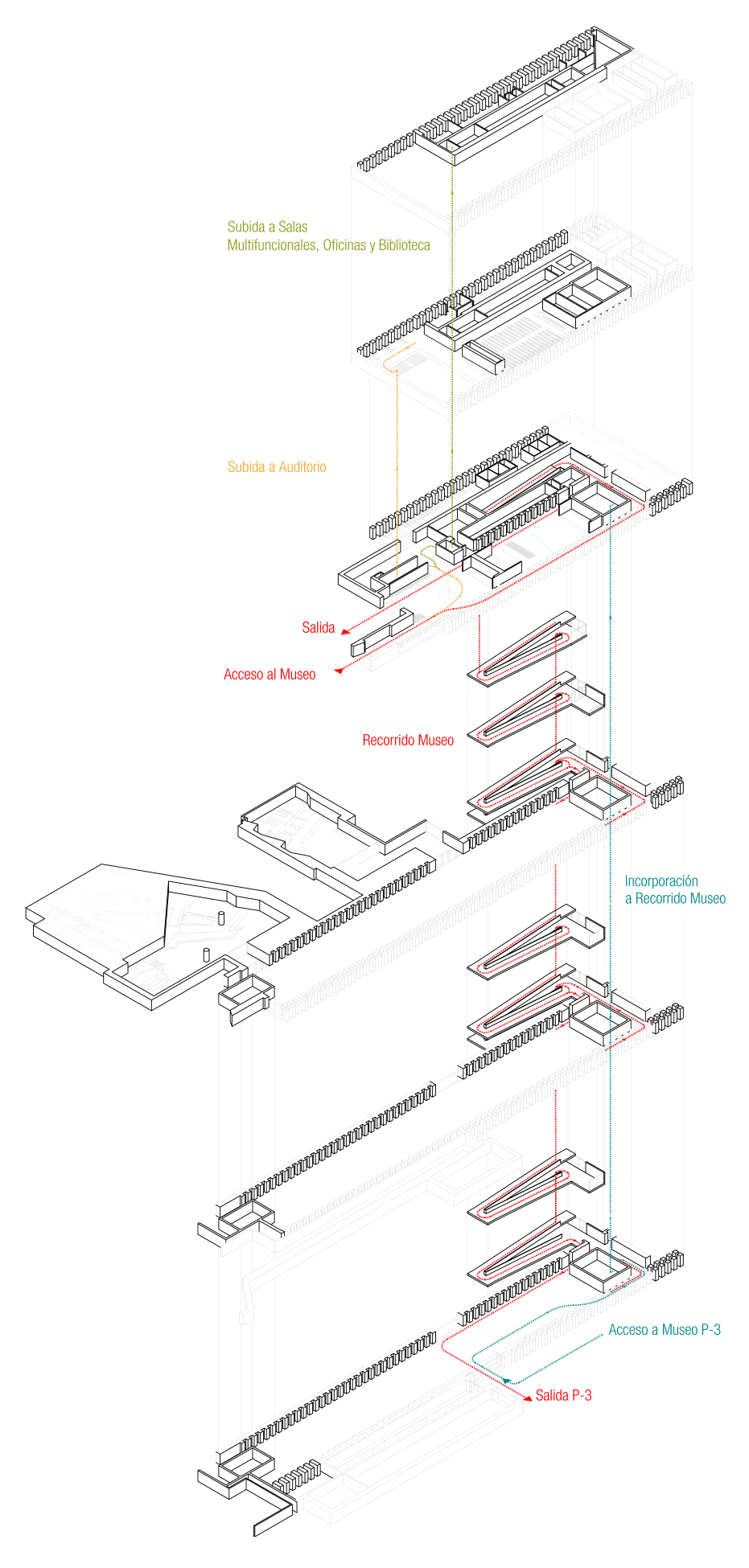 Subida a Salas
Multifuncionales, Oficinas y Biblioteca

Subida a Auditorio

Salida

Acceso al Museo

Recorrido Museo

Incorporación
a Recorrido Museo

Acceso a Museo P-3

Salida P-3